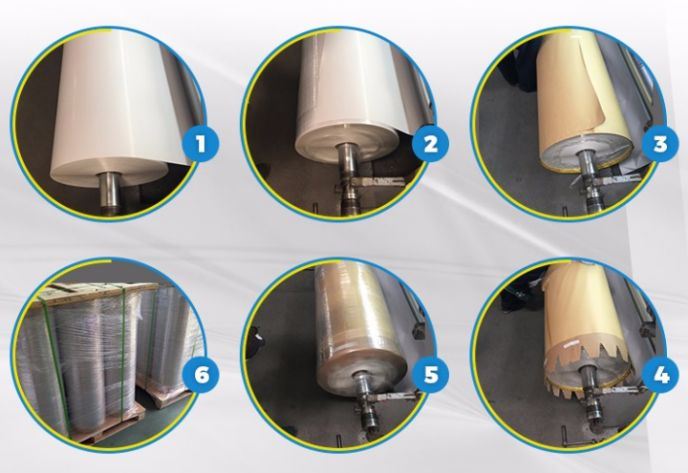 1

2

3

6

5

4